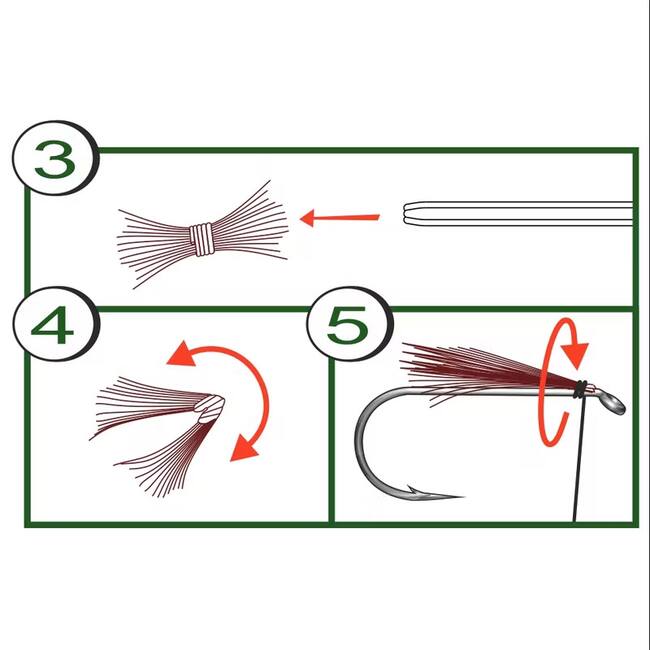 3

4

5